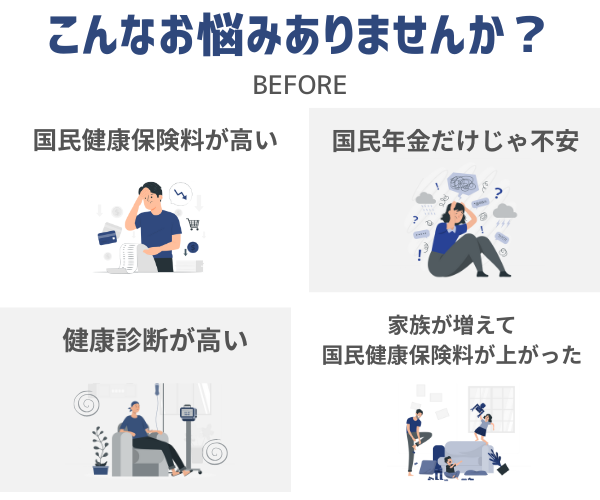 こんなお悩みありませんか？

BEFORE

国民健康保険料が高い

国民年金だけじゃ不安

健康診断が高い

家族が増えて
国民健康保険料が上がった