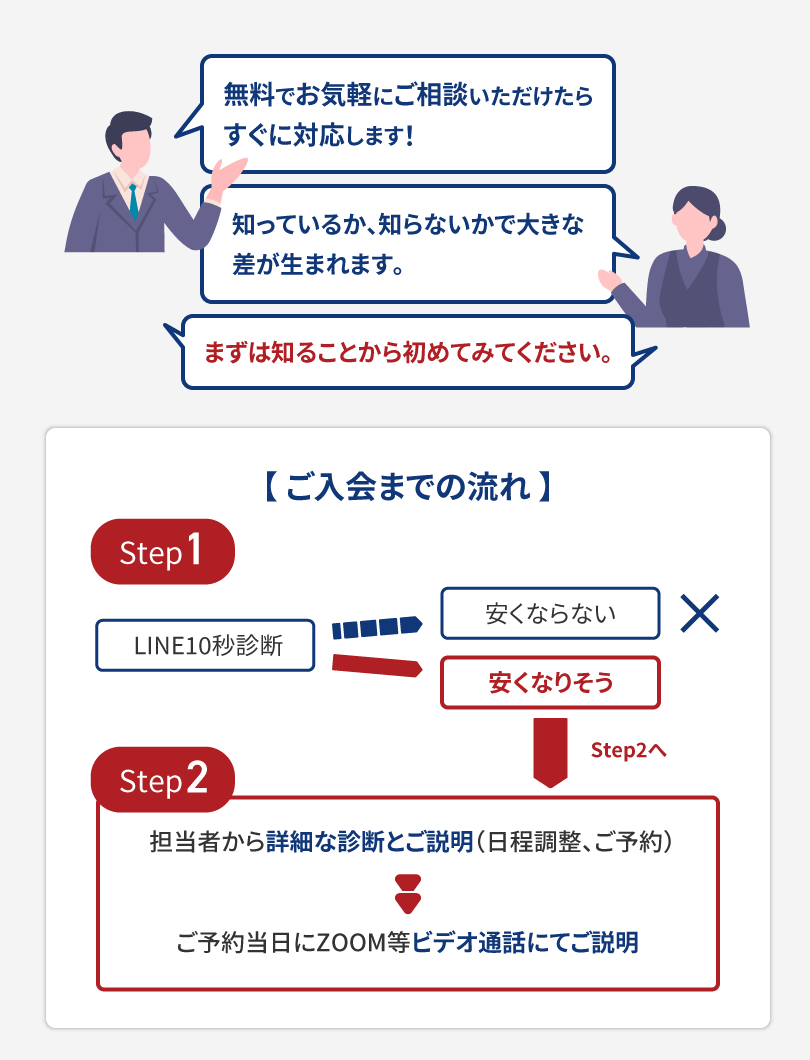 無料でお気軽にご相談いただけたらすぐに対応します!

知っているか、知らないかで大きな差が生まれます。

まずは知ることから初めてみてください。

【 ご入会までの流れ 】

Step 1

LINE10秒診断

安くならない

安くなりそう

Step2へ

Step 2

担当者から詳細な診断とご説明(日程調整、ご予約)

ご予約当日にZOOM等ビデオ通話にてご説明