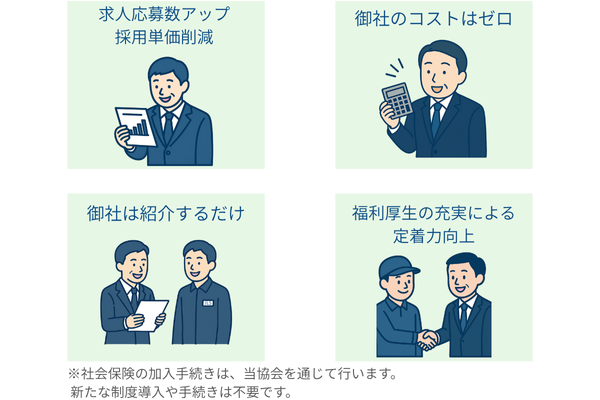 求人応募数アップ
採用単価削減

御社のコストはゼロ

御社は紹介するだけ

福利厚生の充実による
定着力向上

※社会保険の加入手続きは、当協会を通じて行います。
新たな制度導入や手続きは不要です。